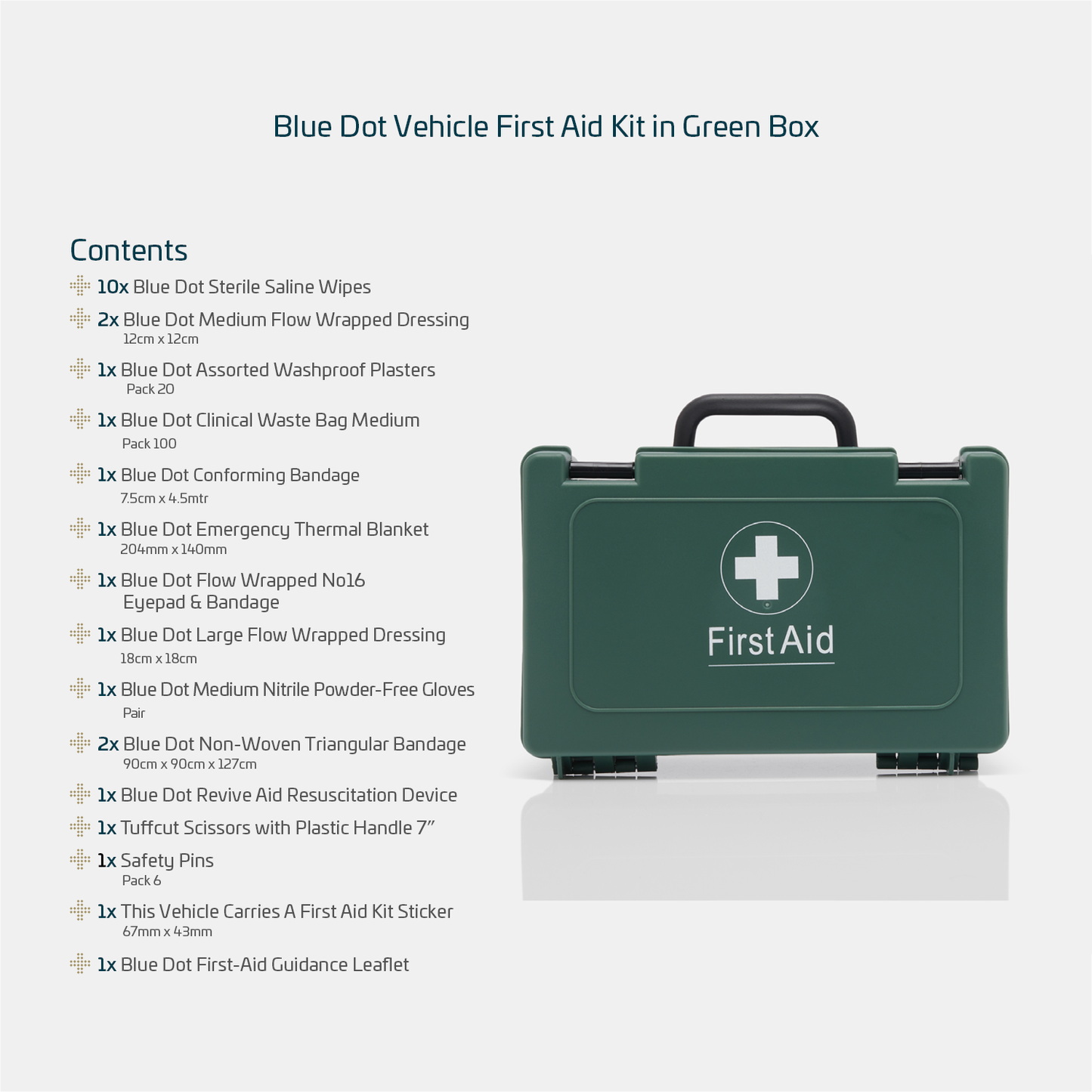 Blue Dot Vehicle First Aid Kit in Green Box

Contents

10x Blue Dot Sterile Saline Wipes

2x Blue Dot Medium Flow Wrapped Dressing
12cm x 12cm

1x Blue Dot Assorted Washproof Plasters
Pack 20

1x Blue Dot Clinical Waste Bag Medium
Pack 100

1x Blue Dot Conforming Bandage
7.5cm x 4.5mtr

1x Blue Dot Emergency Thermal Blanket
204mm x 140mm

1x Blue Dot Flow Wrapped No16 Eyepad & Bandage

1x Blue Dot Large Flow Wrapped Dressing
18cm x 18cm

1x Blue Dot Medium Nitrile Powder-Free Gloves
Pair

2x Blue Dot Non-Woven Triangular Bandage
90cm x 90cm x 127cm

1x Blue Dot Revive Aid Resuscitation Device

1x Tuffcut Scissors with Plastic Handle 7”

1x Safety Pins
Pack 6

1x This Vehicle Carries A First Aid Kit Sticker
67mm x 43mm

1x Blue Dot First-Aid Guidance Leaflet

First Aid